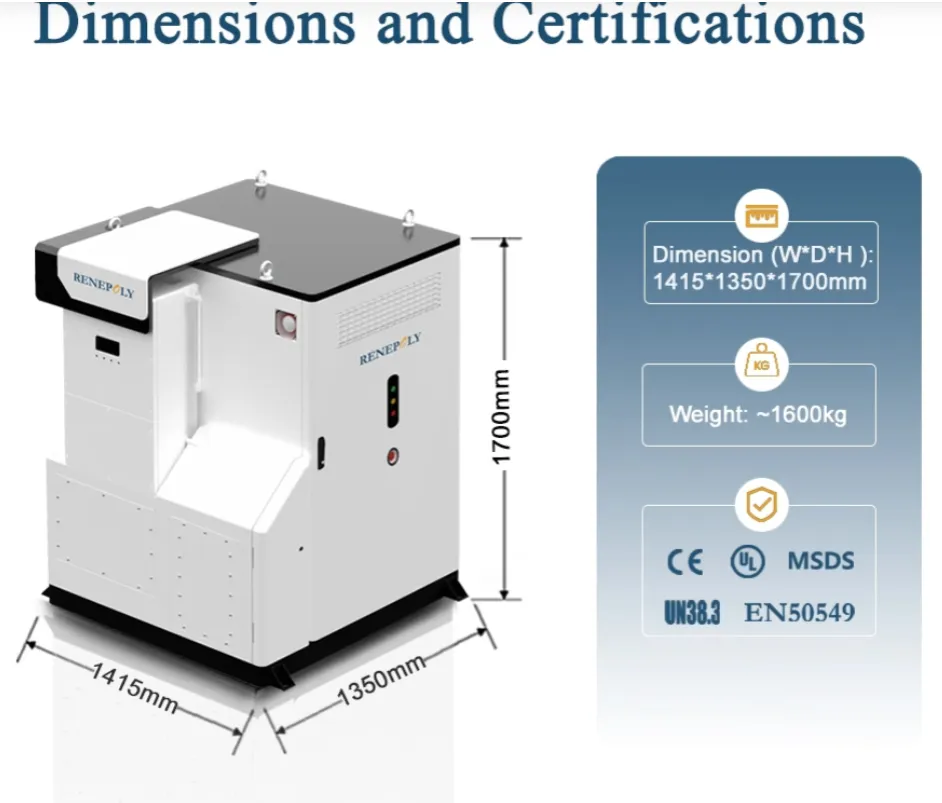 Dimensions and Certifications

RENEPOLY

RENEPOLY

1700mm

1415mm

1350mm

Dimension (W*D*H ):
1415*1350*1700mm

KG

Weight: ~1600kg

CE UL MSDS
UN38.3 EN50549